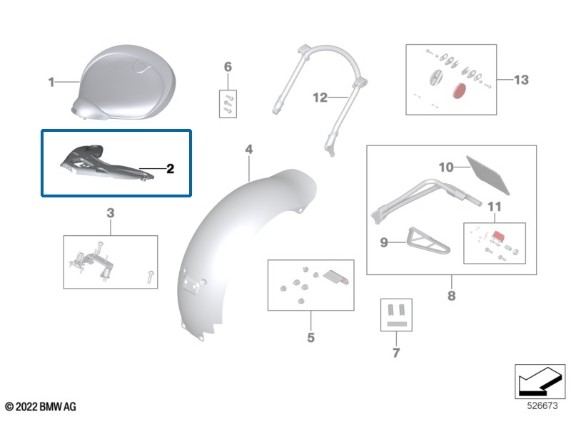 1
6
12
13
2
4
10
11
3
9
8
5
7
© 2022 BMW AG
526673