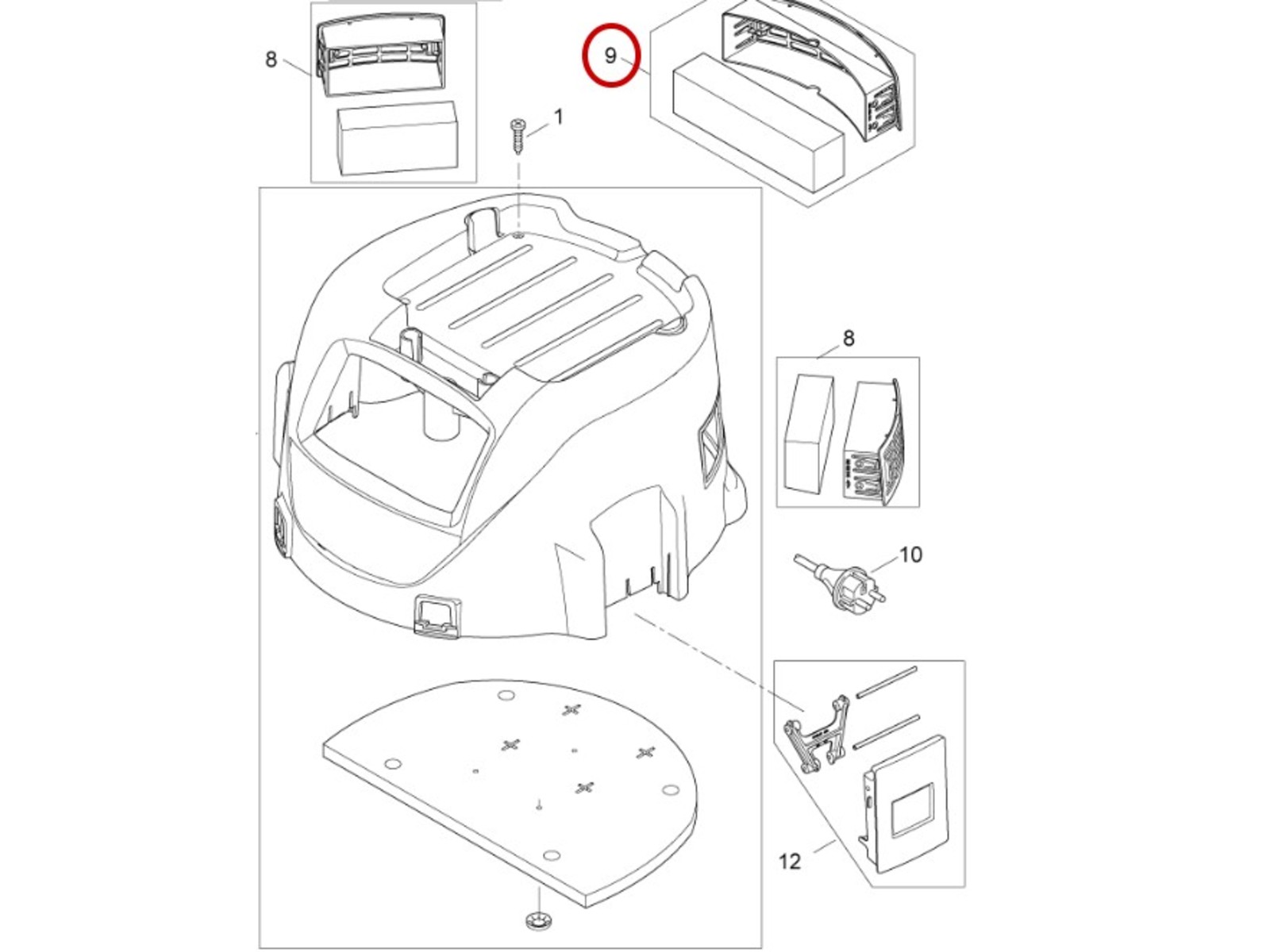 8

9

1

8

10

12