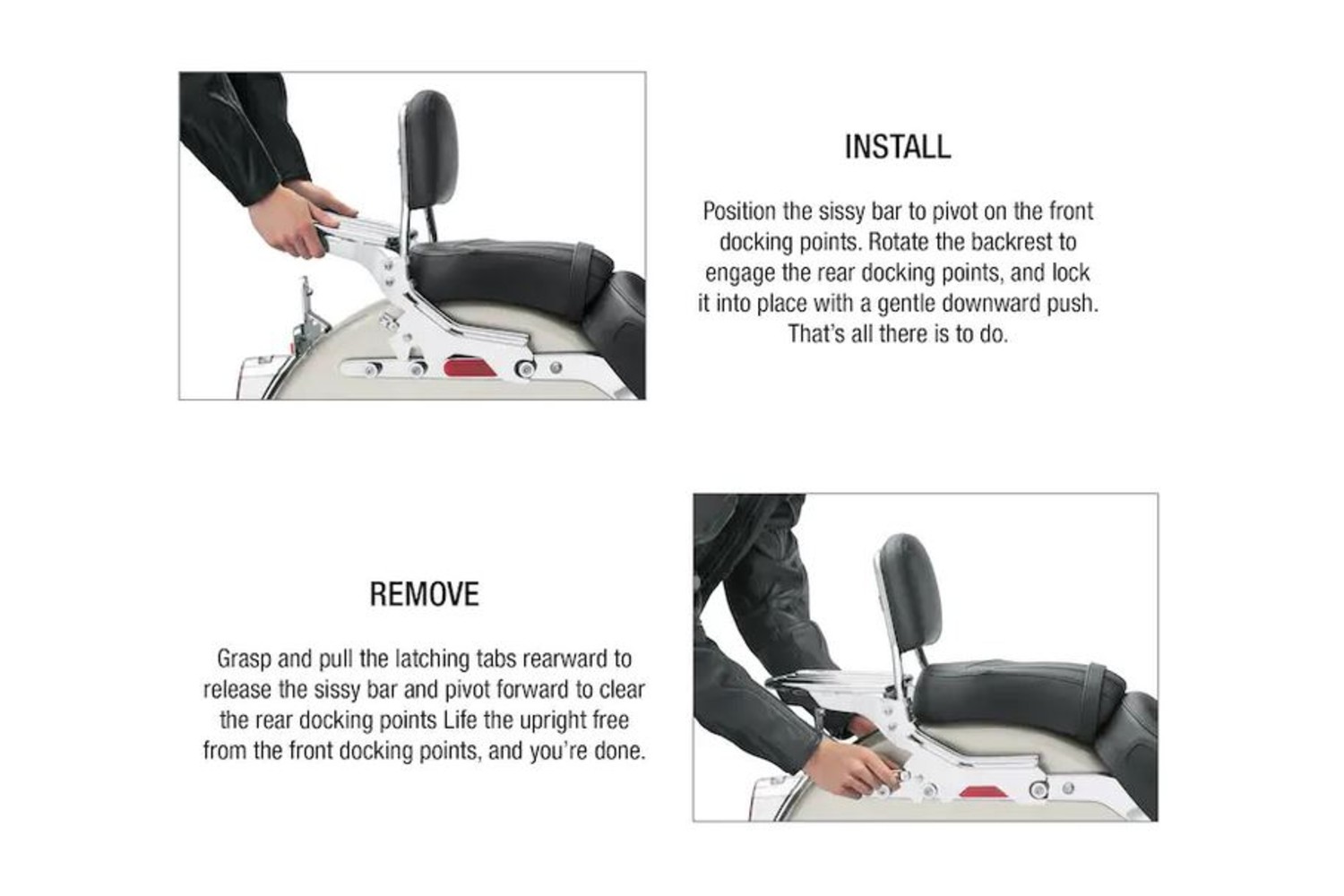 INSTALL

Position the sissy bar to pivot on the front docking points. Rotate the backrest to engage the rear docking points, and lock it into place with a gentle downward push. That's all there is to do.

REMOVE

Grasp and pull the latching tabs rearward to release the sissy bar and pivot forward to clear the rear docking points Life the upright free from the front docking points, and you're done.