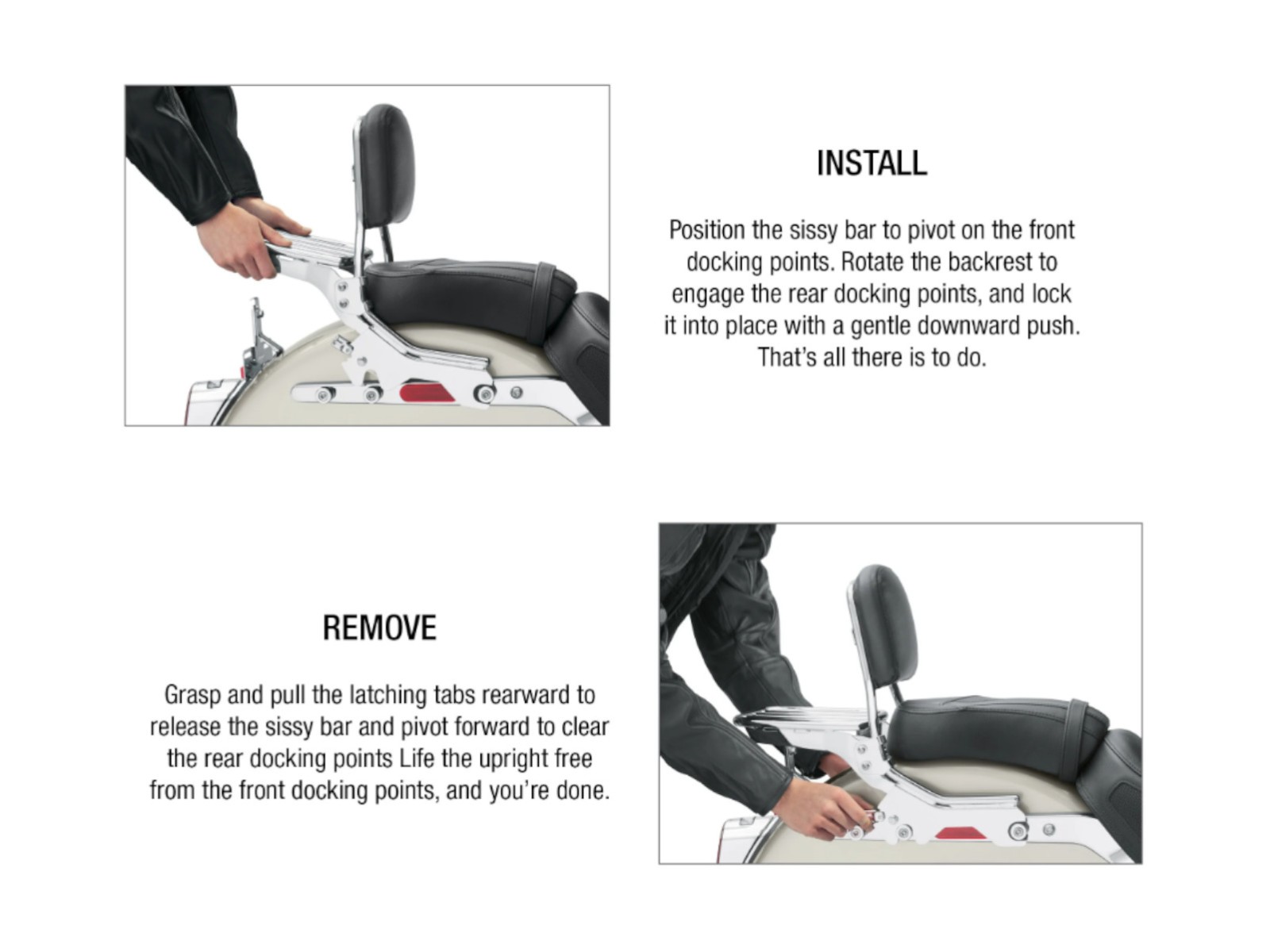 INSTALL

Position the sissy bar to pivot on the front docking points. Rotate the backrest to engage the rear docking points, and lock it into place with a gentle downward push. That's all there is to do.

REMOVE

Grasp and pull the latching tabs rearward to release the sissy bar and pivot forward to clear the rear docking points Life the upright free from the front docking points, and you're done.