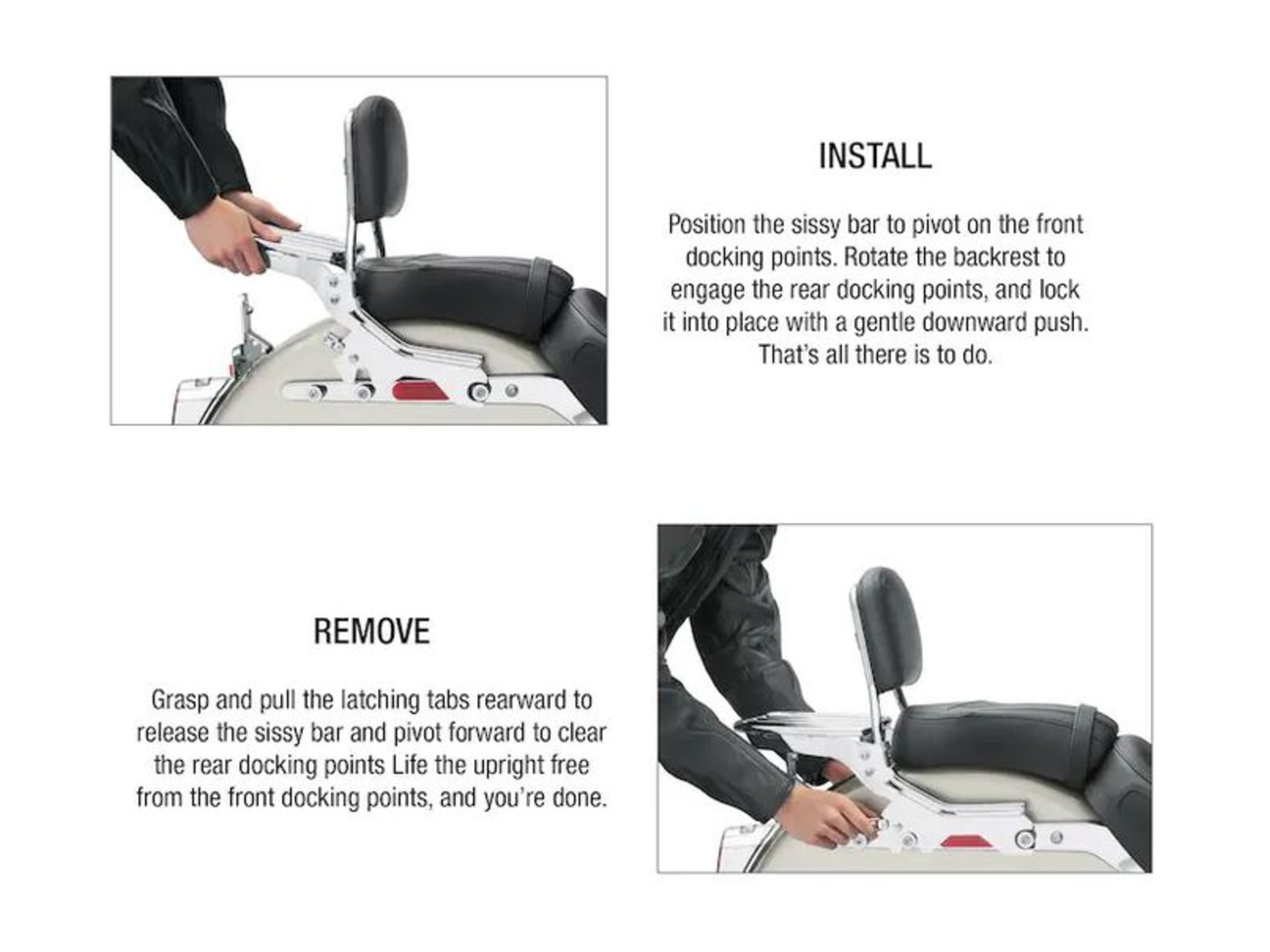 INSTALL

Position the sissy bar to pivot on the front docking points. Rotate the backrest to engage the rear docking points, and lock it into place with a gentle downward push. That's all there is to do.

REMOVE

Grasp and pull the latching tabs rearward to release the sissy bar and pivot forward to clear the rear docking points Life the upright free from the front docking points, and you're done.