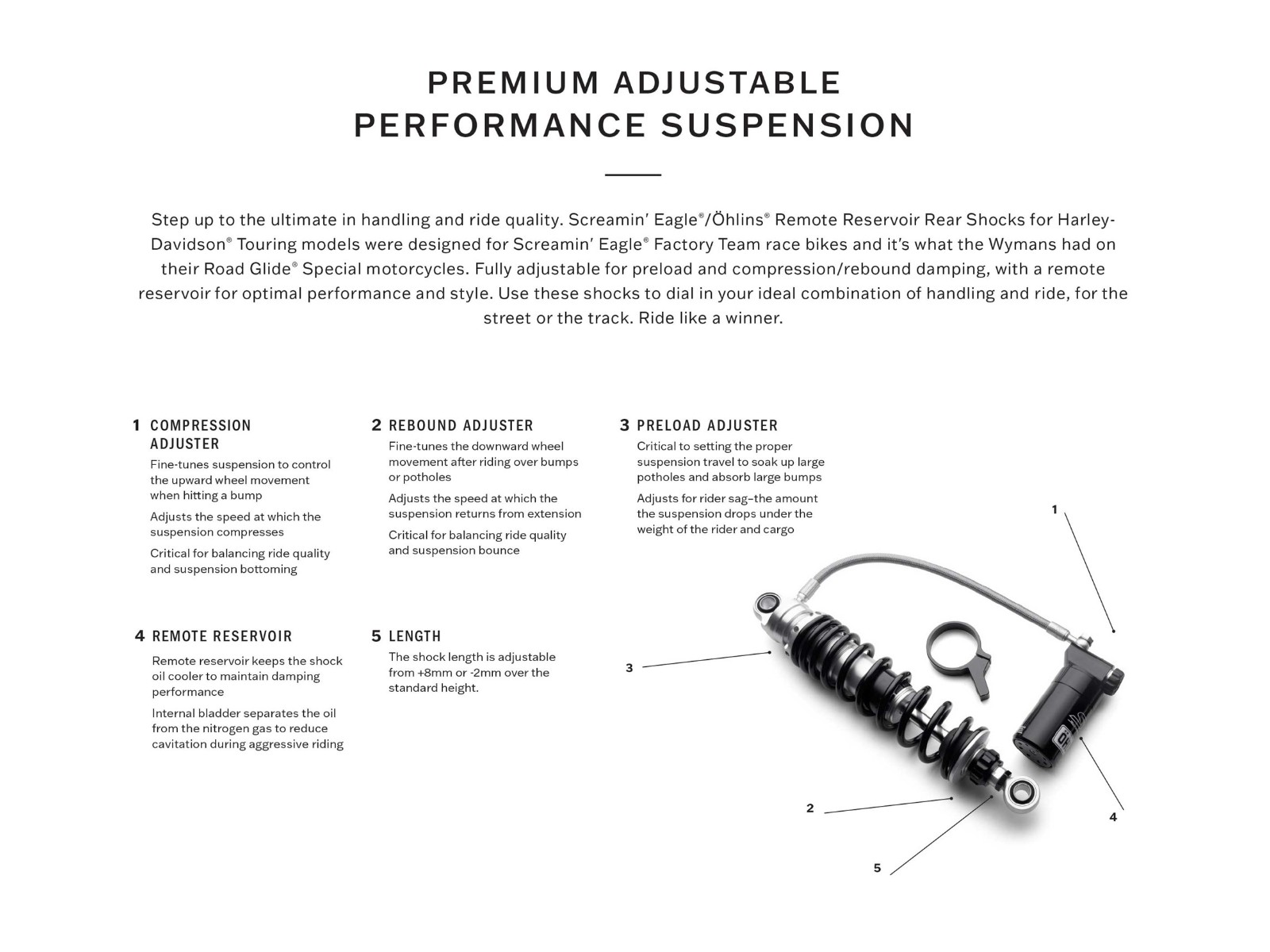 PREMIUM ADJUSTABLE
PERFORMANCE SUSPENSION

Step up to the ultimate in handling and ride quality. Screamin' Eagle®/Öhlins® Remote Reservoir Rear Shocks for Harley-Davidson® Touring models were designed for Screamin' Eagle® Factory Team race bikes and it's what the Wymans had on their Road Glide® Special motorcycles. Fully adjustable for preload and compression/rebound damping, with a remote reservoir for optimal performance and style. Use these shocks to dial in your ideal combination of handling and ride, for the street or the track. Ride like a winner.

1 COMPRESSION ADJUSTER
Fine-tunes suspension to control the upward wheel movement when hitting a bump
Adjusts the speed at which the suspension compresses
Critical for balancing ride quality and suspension bottoming

2 REBOUND ADJUSTER
Fine-tunes the downward wheel movement after riding over bumps or potholes
Adjusts the speed at which the suspension returns from extension
Critical for balancing ride quality and suspension bounce

3 PRELOAD ADJUSTER
Critical to setting the proper suspension travel to soak up large potholes and absorb large bumps
Adjusts for rider sag–the amount the suspension drops under the weight of the rider and cargo

4 REMOTE RESERVOIR
Remote reservoir keeps the shock oil cooler to maintain damping performance
Internal bladder separates the oil from the nitrogen gas to reduce cavitation during aggressive riding

5 LENGTH
The shock length is adjustable from +8mm or -2mm over the standard height.

1
3
2
4
5