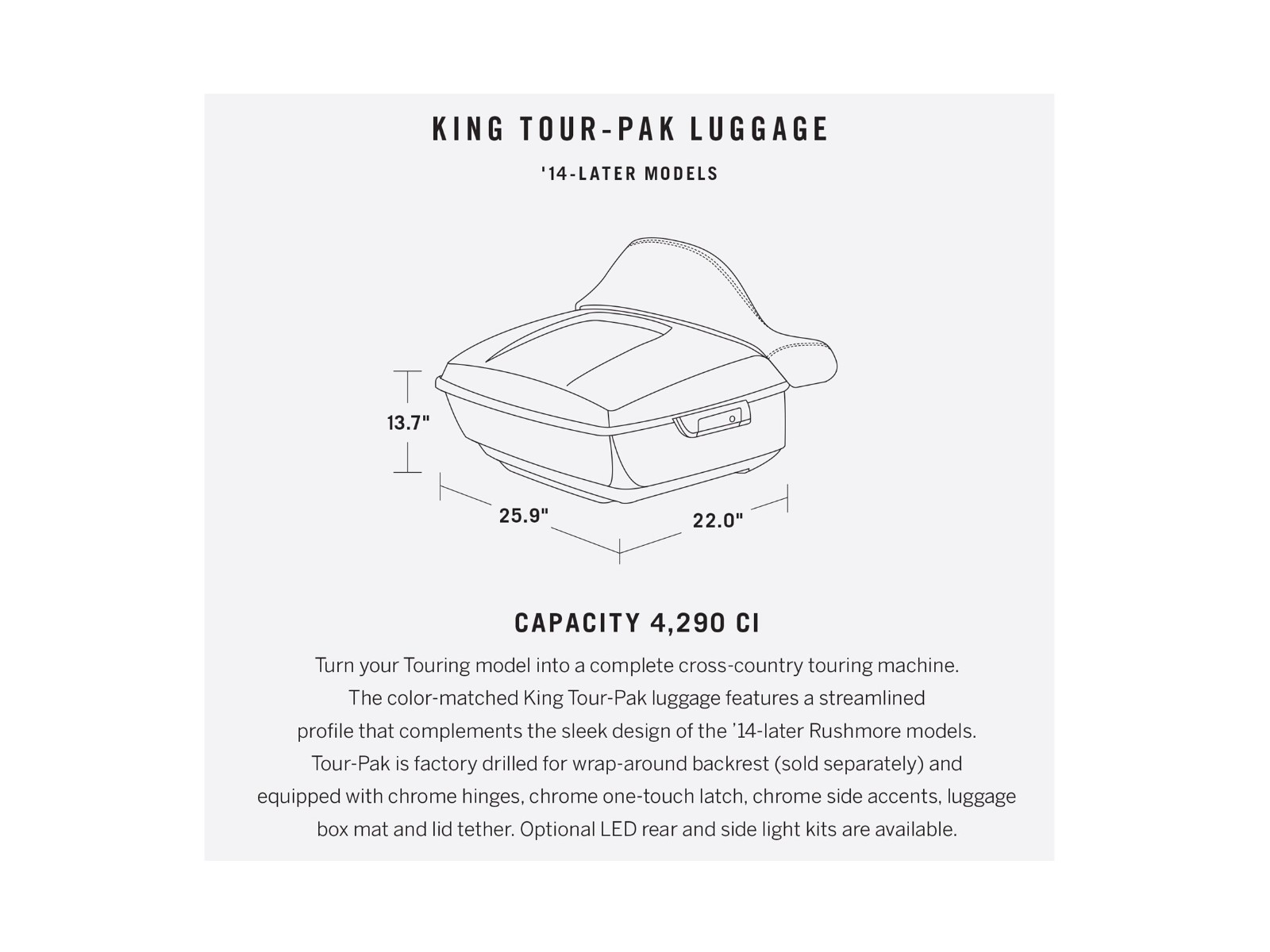 KING TOUR-PAK LUGGAGE

'14-LATER MODELS

13.7"

25.9"

22.0"

CAPACITY 4,290 CI

Turn your Touring model into a complete cross-country touring machine. The color-matched King Tour-Pak luggage features a streamlined profile that complements the sleek design of the '14-later Rushmore models. Tour-Pak is factory drilled for wrap-around backrest (sold separately) and equipped with chrome hinges, chrome one-touch latch, chrome side accents, luggage box mat and lid tether. Optional LED rear and side light kits are available.