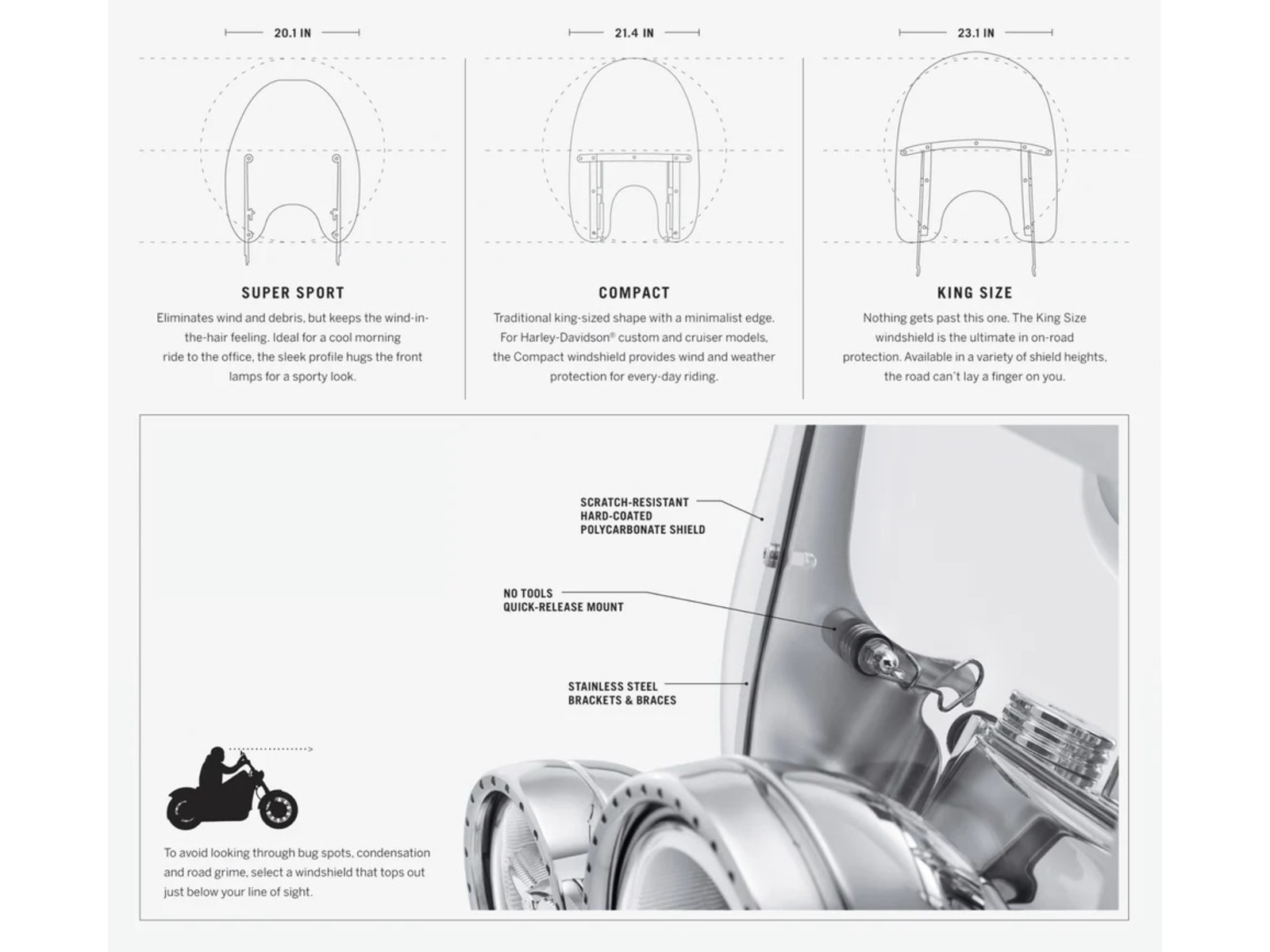 20.1 IN

SUPER SPORT

Eliminates wind and debris, but keeps the wind-in-the-hair feeling. Ideal for a cool morning ride to the office, the sleek profile hugs the front lamps for a sporty look.

21.4 IN

COMPACT

Traditional king-sized shape with a minimalist edge. For Harley-Davidson® custom and cruiser models, the Compact windshield provides wind and weather protection for every-day riding.

23.1 IN

KING SIZE

Nothing gets past this one. The King Size windshield is the ultimate in on-road protection. Available in a variety of shield heights, the road can't lay a finger on you.

SCRATCH-RESISTANT HARD-COATED POLYCARBONATE SHIELD

NO TOOLS QUICK-RELEASE MOUNT

STAINLESS STEEL BRACKETS & BRACES

To avoid looking through bug spots, condensation and road grime, select a windshield that tops out just below your line of sight.