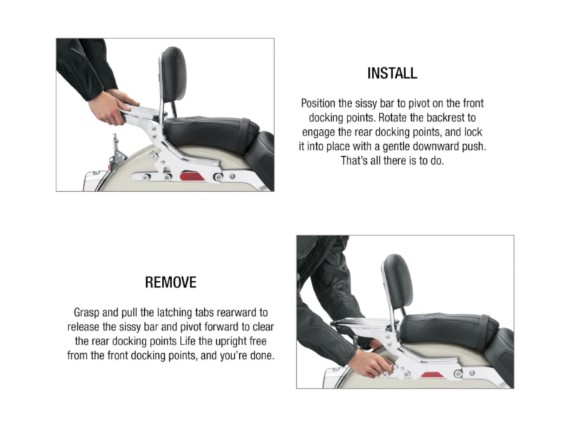 INSTALL

Position the sissy bar to pivot on the front docking points. Rotate the backrest to engage the rear docking points, and lock it into place with a gentle downward push. That's all there is to do.

REMOVE

Grasp and pull the latching tabs rearward to release the sissy bar and pivot forward to clear the rear docking points Life the upright free from the front docking points, and you're done.