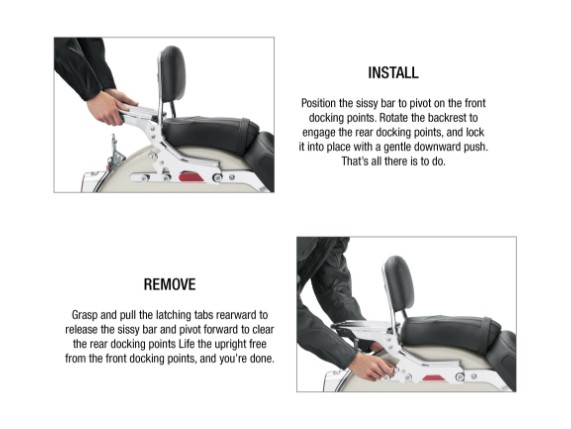 INSTALL

Position the sissy bar to pivot on the front docking points. Rotate the backrest to engage the rear docking points, and lock it into place with a gentle downward push. That's all there is to do.

REMOVE

Grasp and pull the latching tabs rearward to release the sissy bar and pivot forward to clear the rear docking points Life the upright free from the front docking points, and you're done.