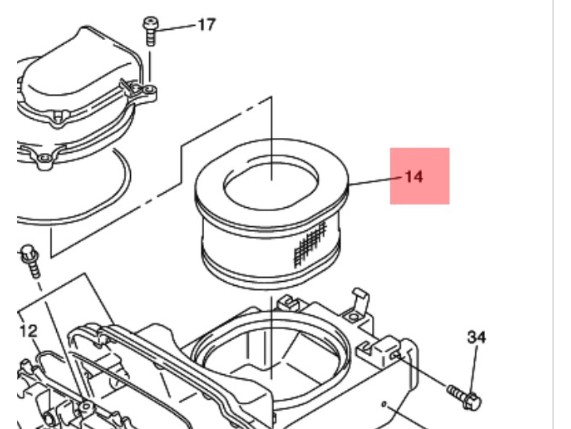 17
14
12
34