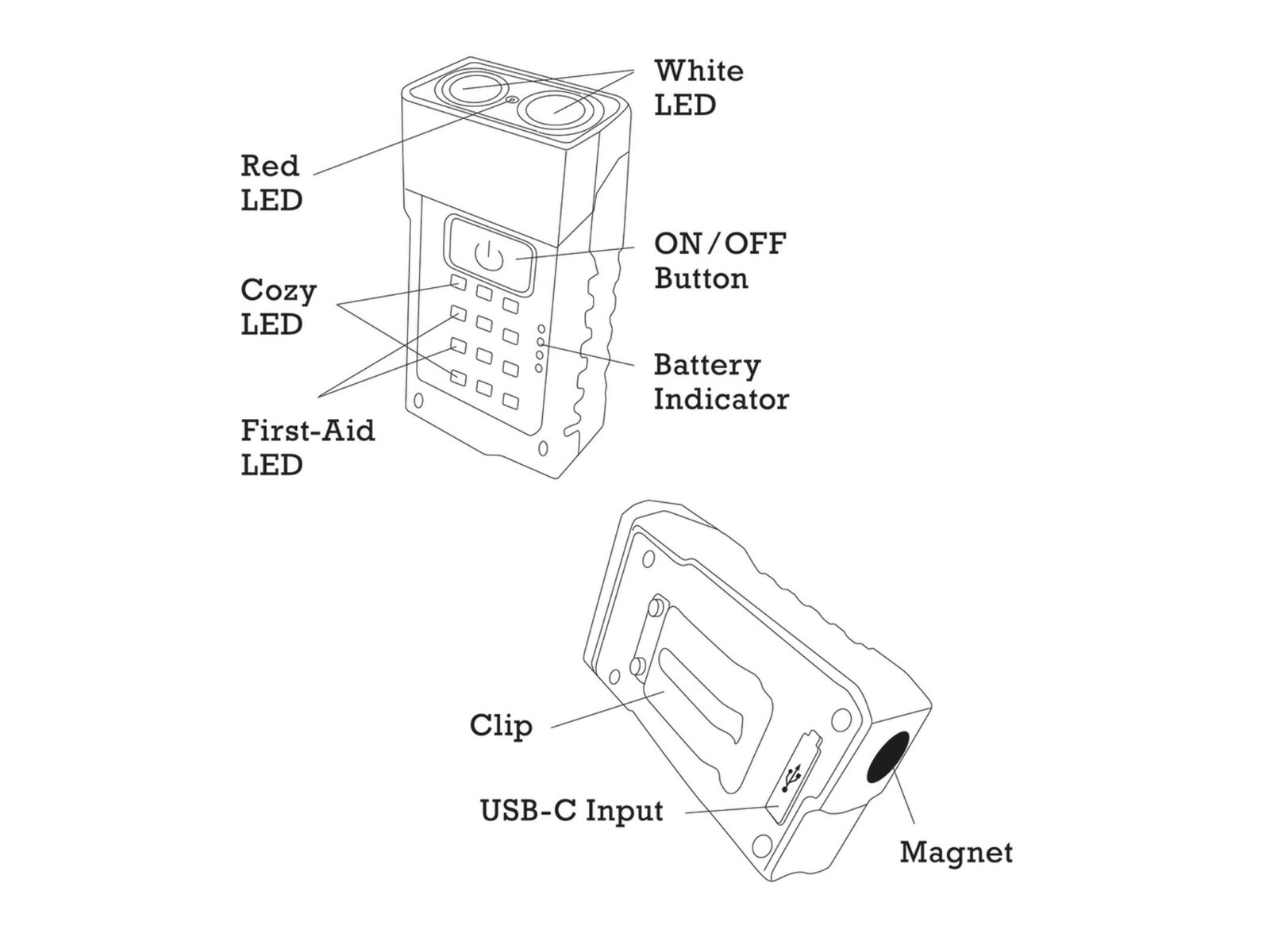 White LED

Red LED

ON/OFF Button

Cozy LED

Battery Indicator

First-Aid LED

Clip

USB-C Input

Magnet