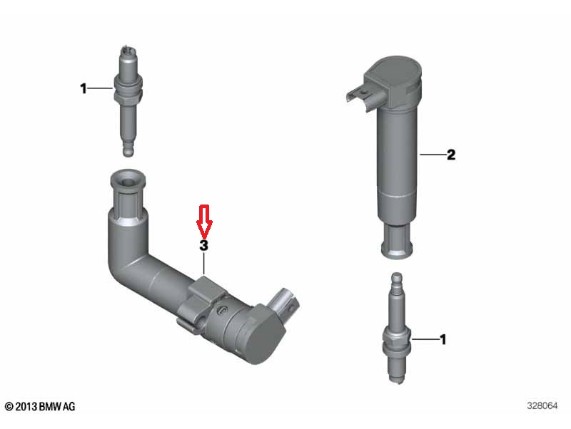 1
2
3
1
© 2013 BMW AG
328064