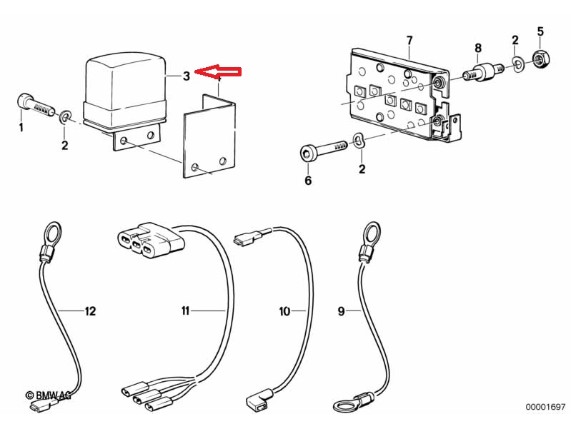 3
1
2
7
8
2
5
6
2
12
11
10
9
© BMW AG
00001697