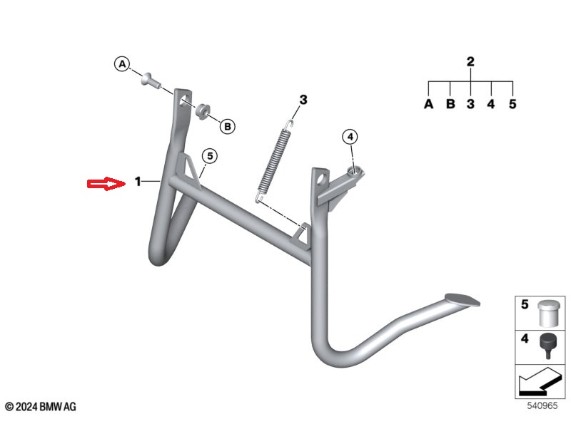 A
B
3
4
5
1
2
A B 3 4 5
5
4
© 2024 BMW AG
540965