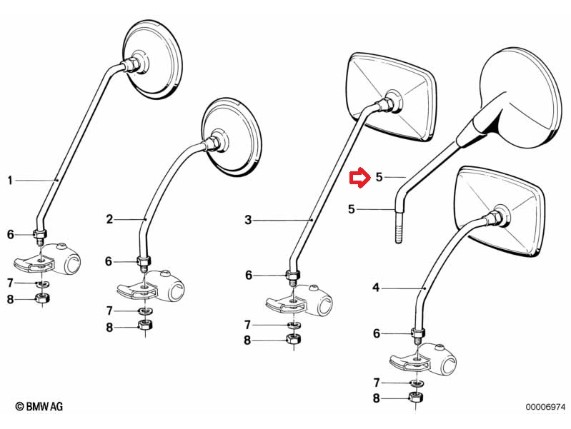 1
6
7
8
2
6
7
8
3
6
7
8
5
5
4
6
7
8
© BMW AG
00006974