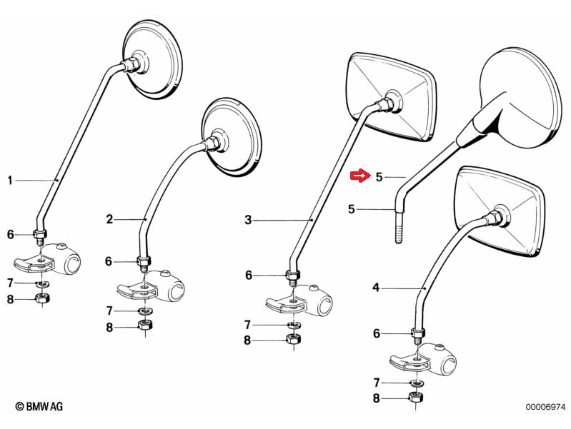 1
6
7
8
2
6
7
8
3
6
7
8
5
5
4
6
7
8
© BMW AG
00006974