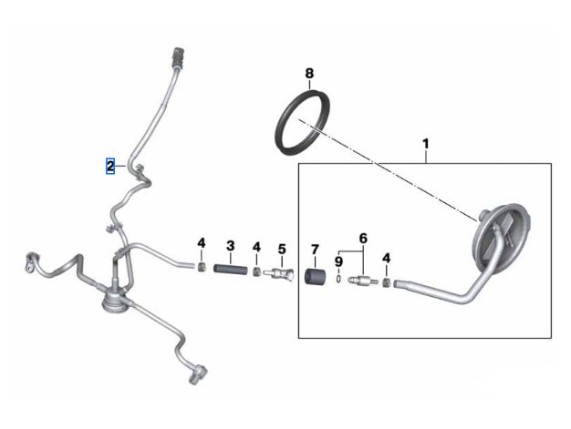 8
1
2
4
3
4
5
7
6
9
4