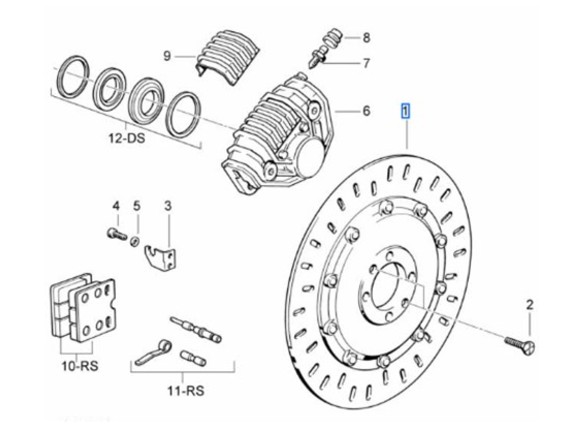 9
8
7
6
1
12-DS
4
5
3
2
10-RS
11-RS