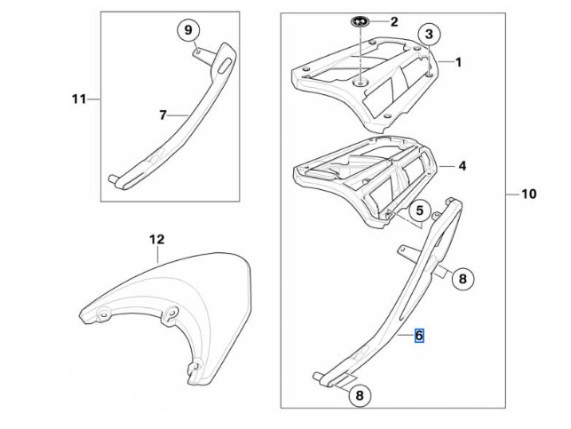 9
11
7
12
2
3
1
4
10
5
8
6
8