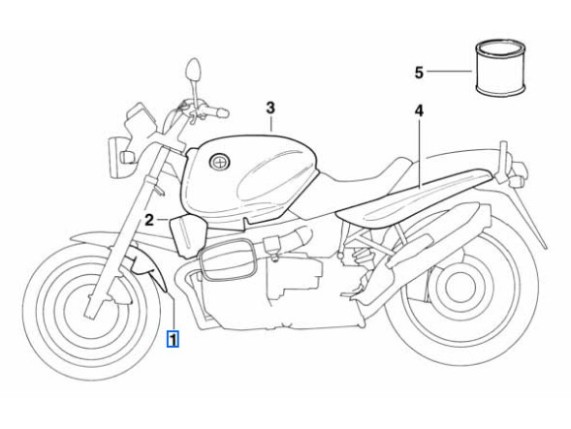 5
3
4
2
1