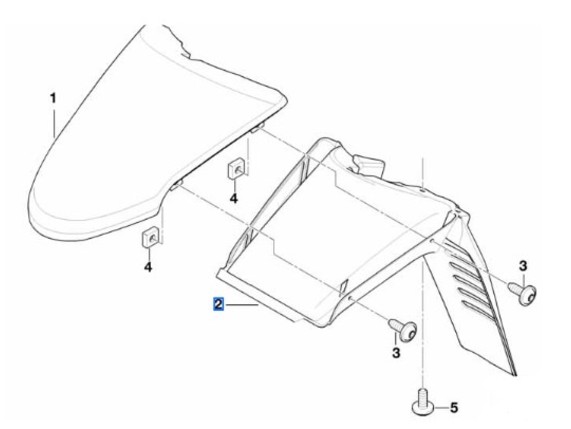 1
4
4
2
3
3
5