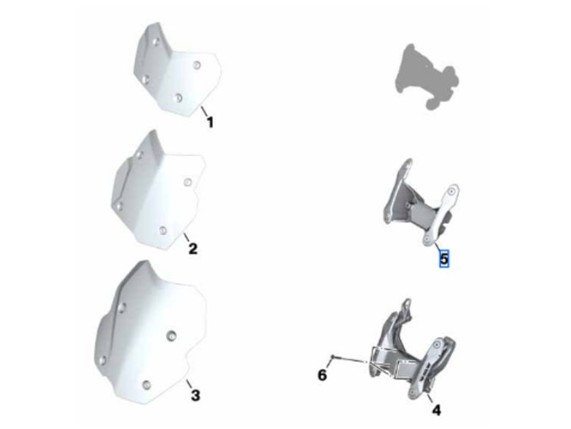 1
2
3
5
6
4