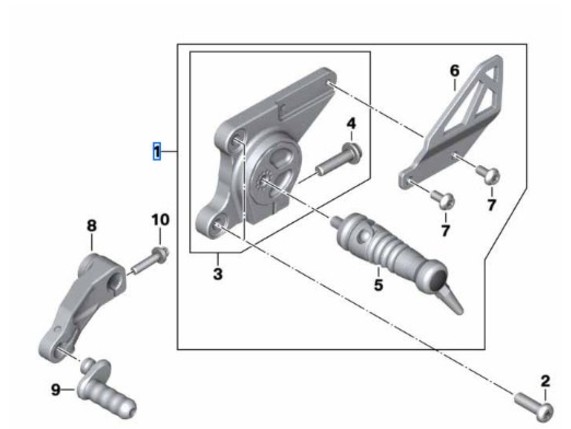 6
4
1
7
7
8
10
3
5
9
2