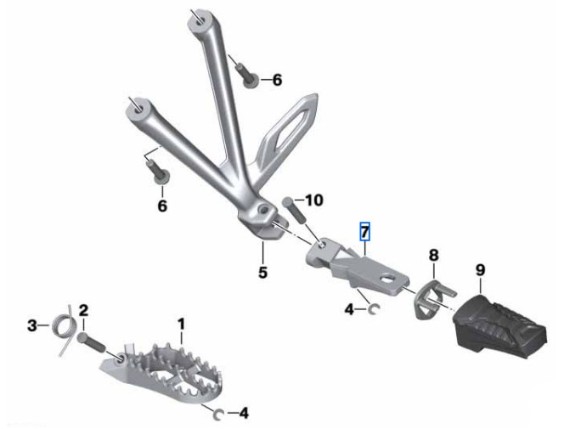 6
6
10
7
5
8
9
4
3
2
1
4