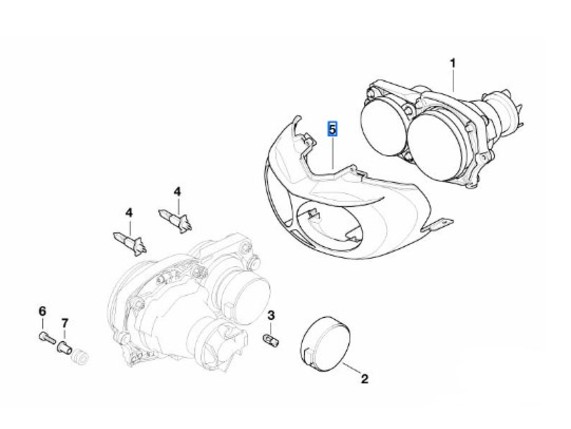 1
5
4
4
6
7
3
2