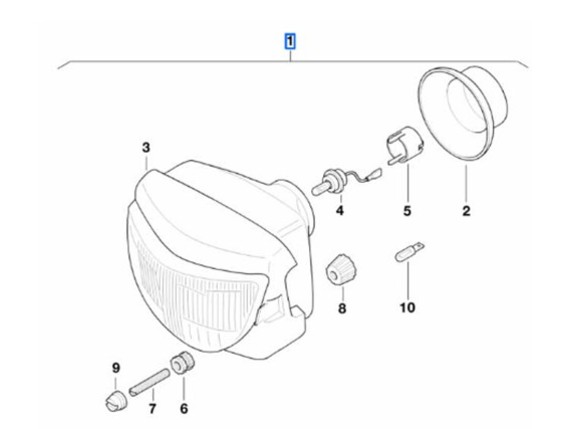 1

3

4

5

2

8

10

9

7

6