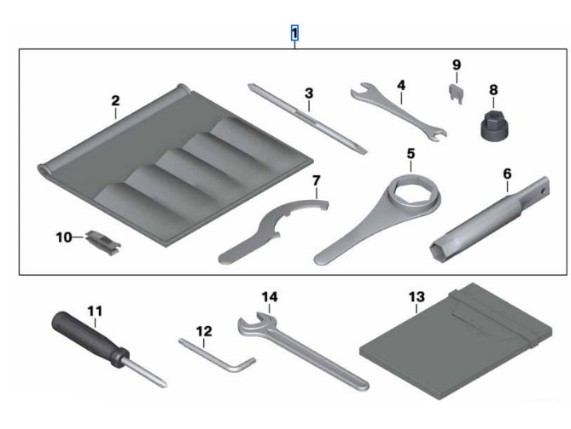 1
2
3
4
9
8
5
6
7
10
11
12
14
13