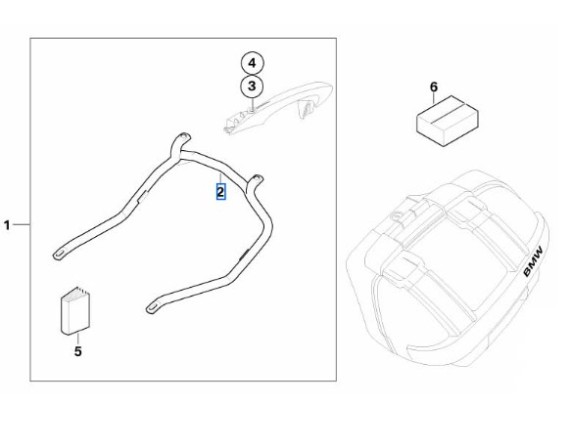 4
3
6
2
1
BMW
5