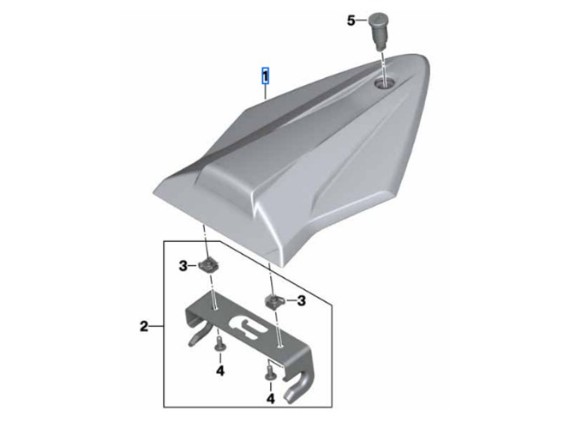 5
1
3
3
2
4
4