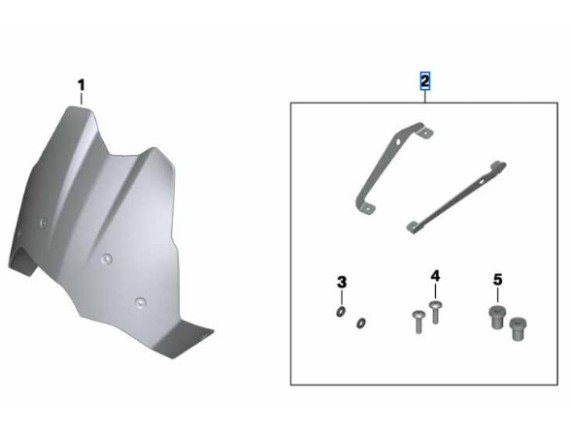 1

2

3

4

5