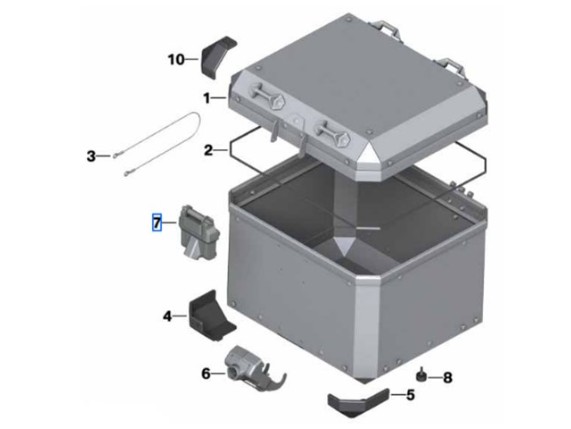 10
1
2
3
7
4
6
8
5