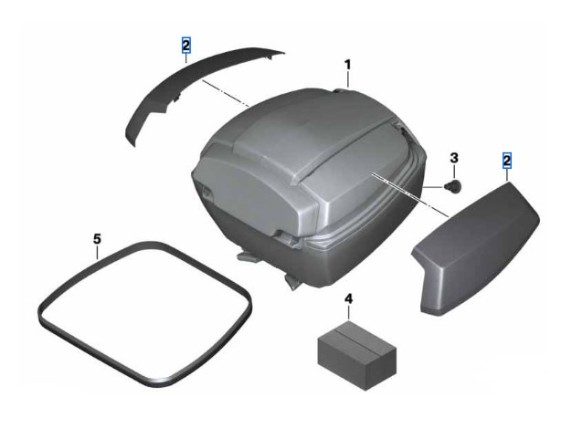 2
1
3
2
5
4