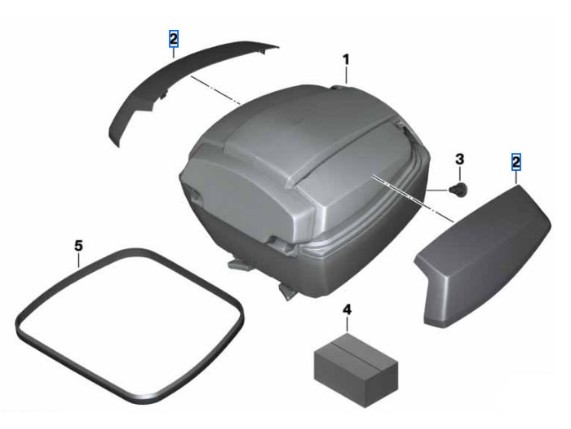 2
1
3
2
5
4