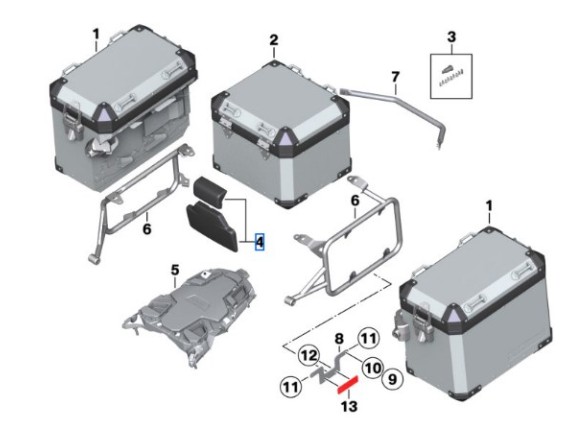 1
2
3
7
6
4
6
1
5
8
11
12
10
9
11
13