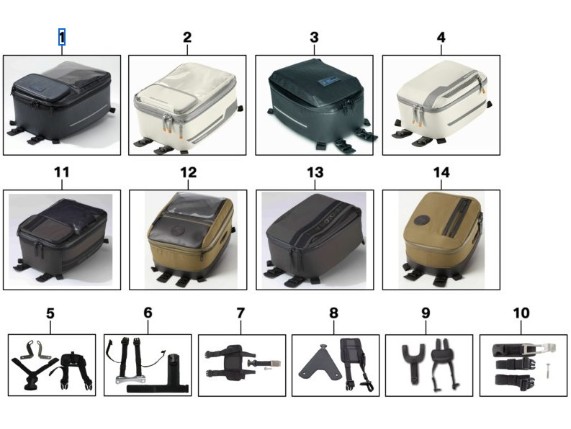 1
2
3
4
11
12
13
14
5
6
7
8
9
10