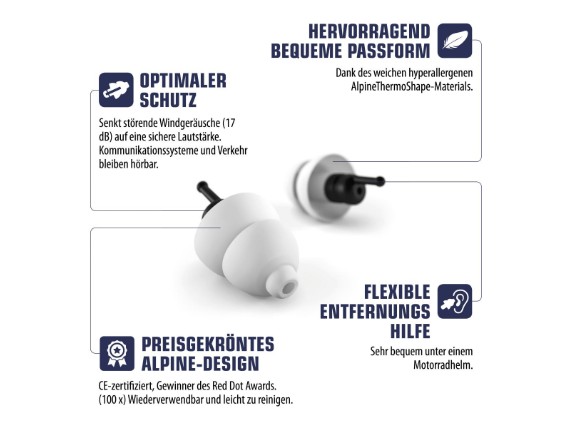 HERVORRAGEND BEQUEME PASSFORM

Dank des weichen hyperallergenen AlpineThermoShape-Materials.

OPTIMALER SCHUTZ

Senkt störende Windgeräusche (17 dB) auf eine sichere Lautstärke. Kommunikationssysteme und Verkehr bleiben hörbar.

FLEXIBLE ENTFERNUNGS HILFE

Sehr bequem unter einem Motorradhelm.

PREISGEKRÖNTES ALPINE-DESIGN

CE-zertifiziert, Gewinner des Red Dot Awards. (100 x) Wiederverwendbar und leicht zu reinigen.