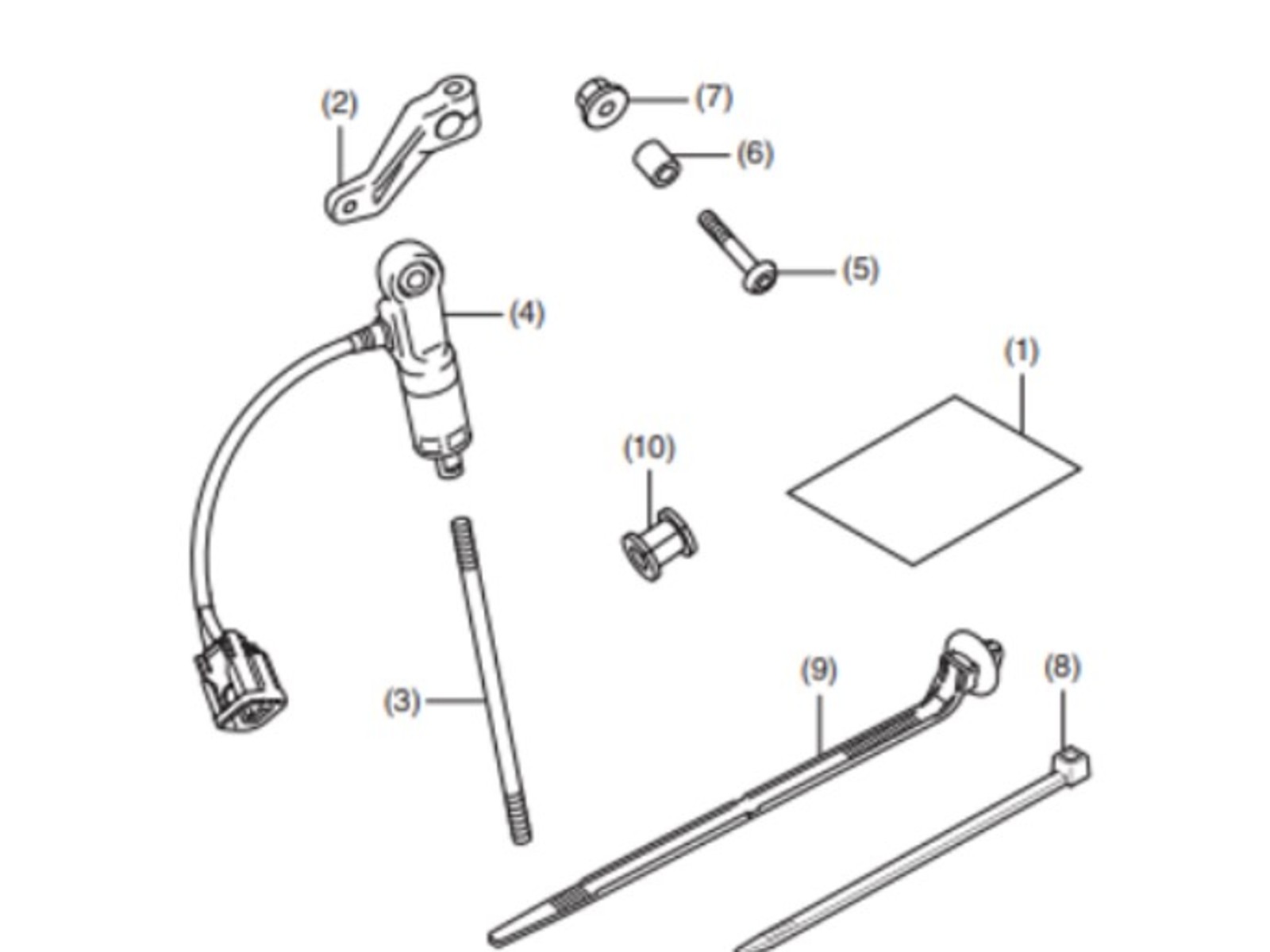 (2)
(7)
(6)
(5)
(4)
(1)
(10)
(3)
(9)
(8)