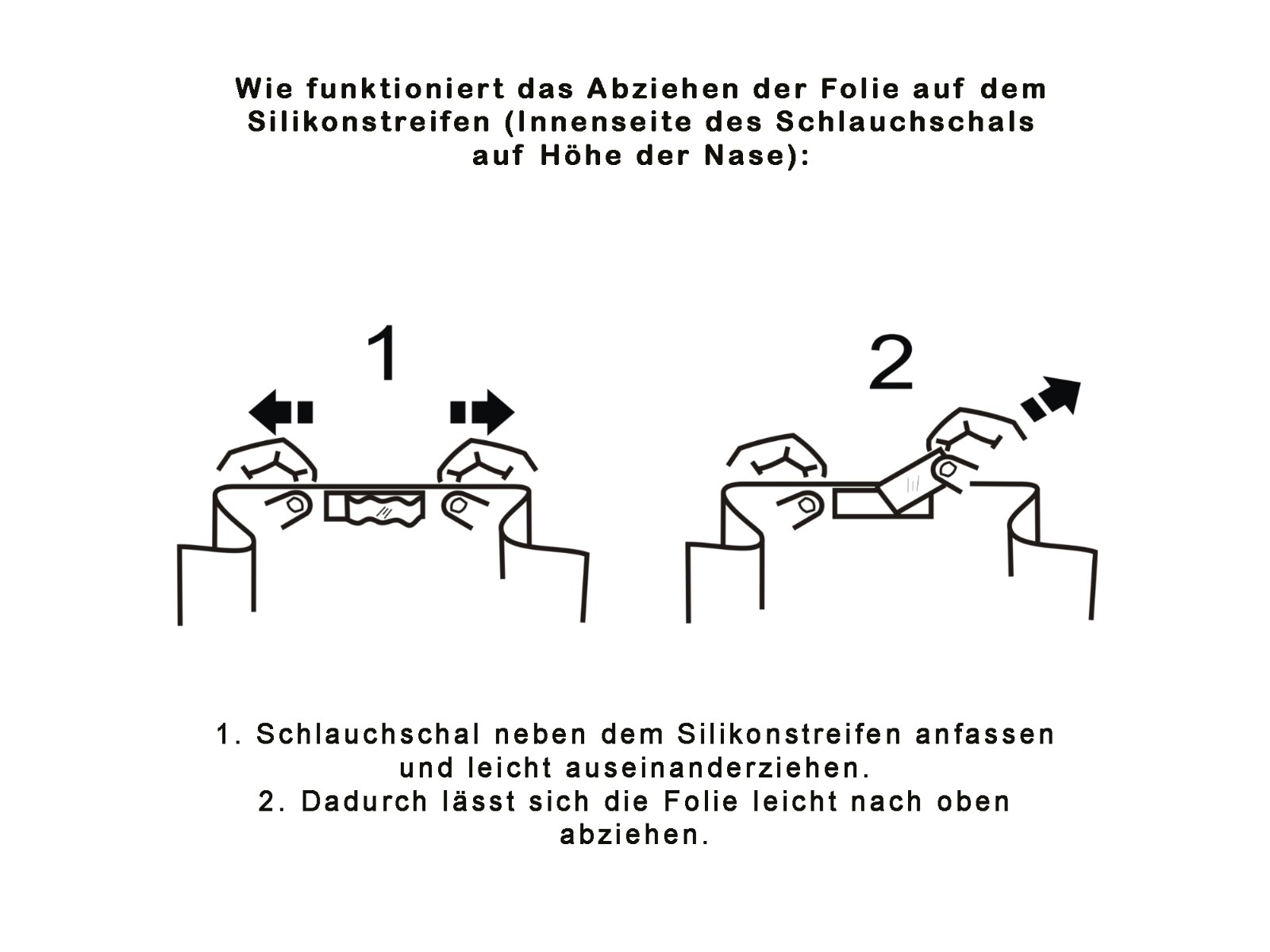 Wie funktioniert das Abziehen der Folie auf dem Silikonstreifen (Innenseite des Schlauchschals auf Höhe der Nase):

1

2

1. Schlauchschal neben dem Silikonstreifen anfassen und leicht auseinanderziehen.
2. Dadurch lässt sich die Folie leicht nach oben abziehen.